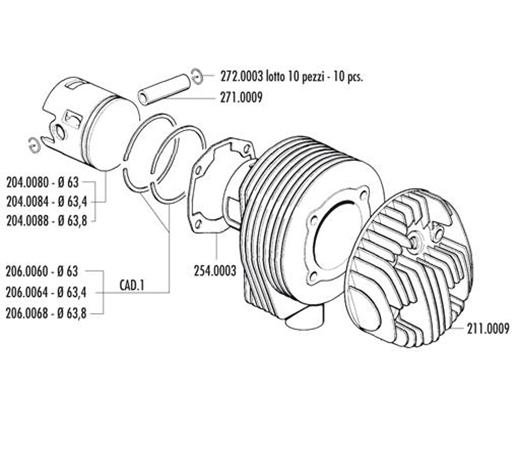 272.0003 lotto 10 pezzi - 10 pcs.

271.0009

204.0080 - Ø 63
204.0084 - Ø 63,4
204.0088 - Ø 63,8

206.0060 - Ø 63
206.0064 - Ø 63,4
206.0068 - Ø 63,8

CAD.1

254.0003

211.0009