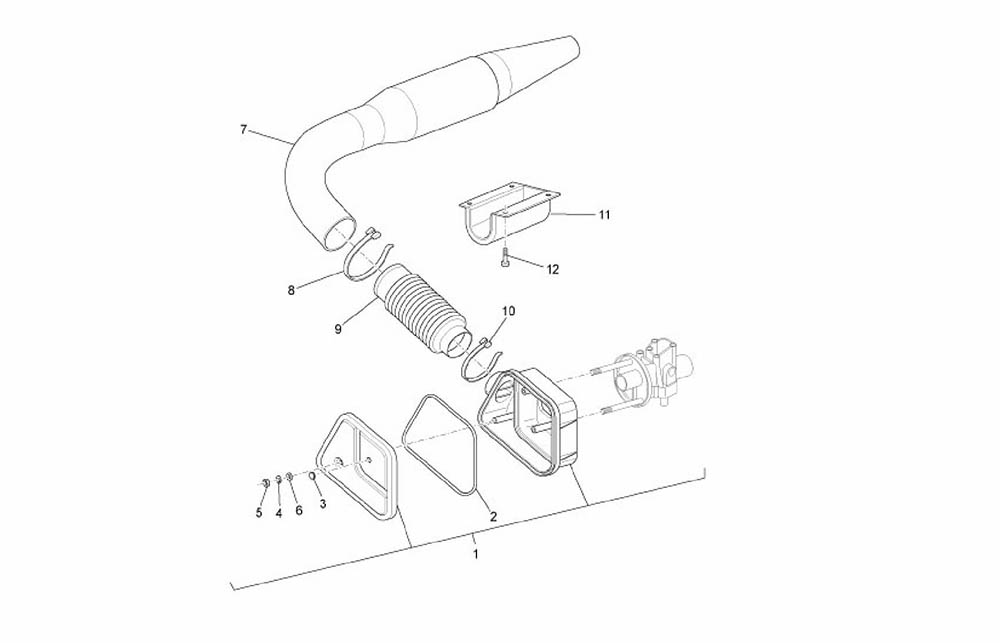 7
11
12
8
9
10
5
4
6
3
2
1