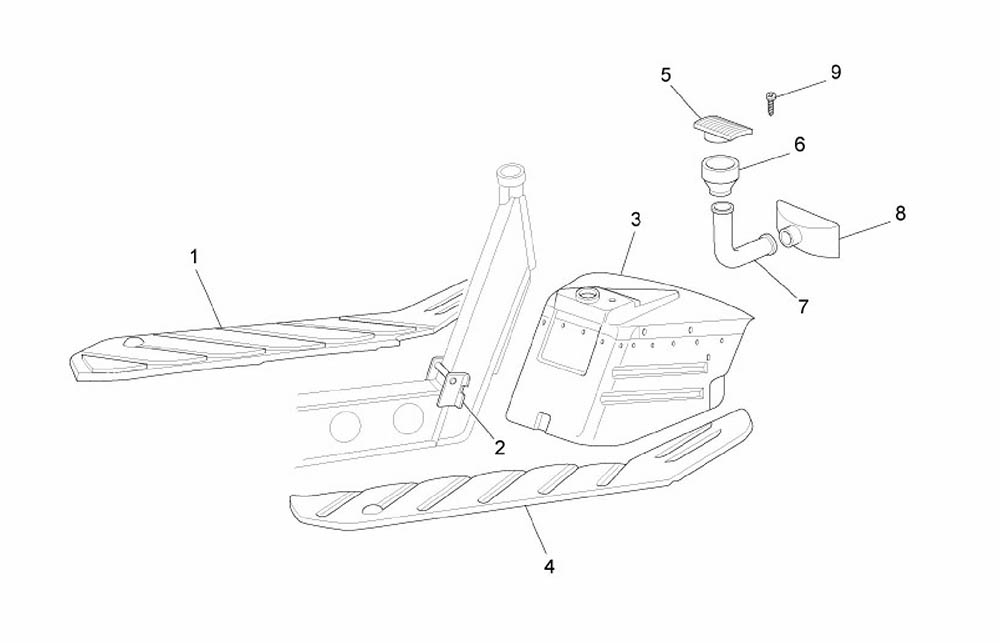 5
9
6
8
3
1
7
2
4