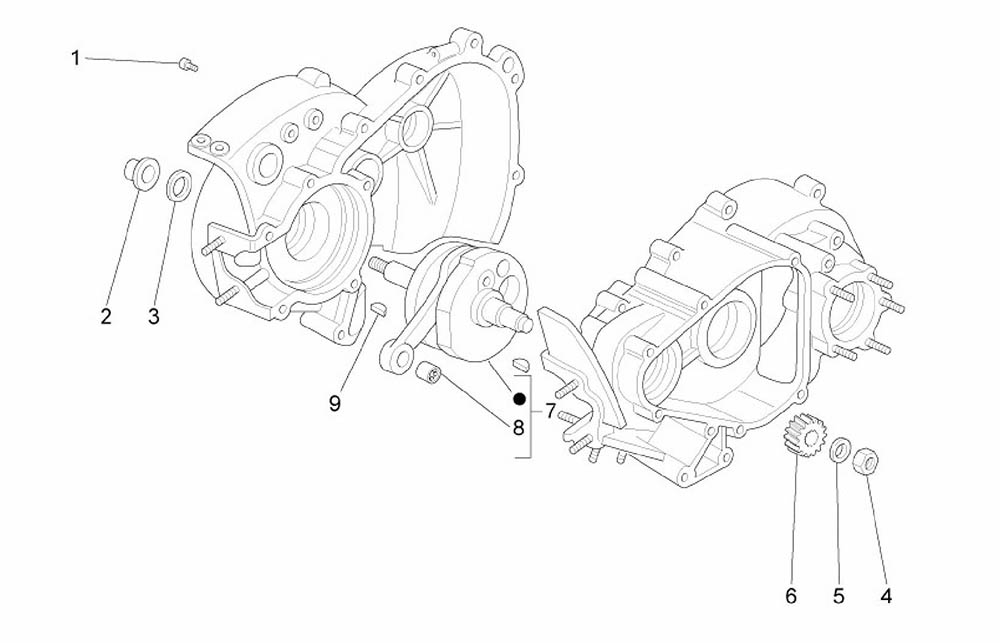 1
2
3
9
8
7
6
5
4