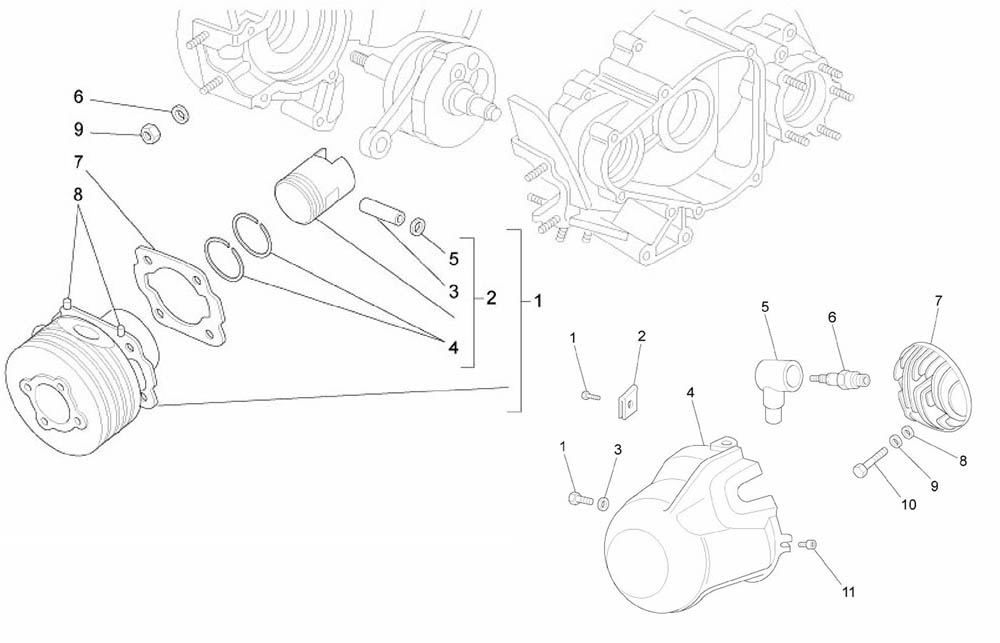 6
9
7
8
5
3
2
1
4
1
2
5
6
7
4
1
3
8
9
10
11