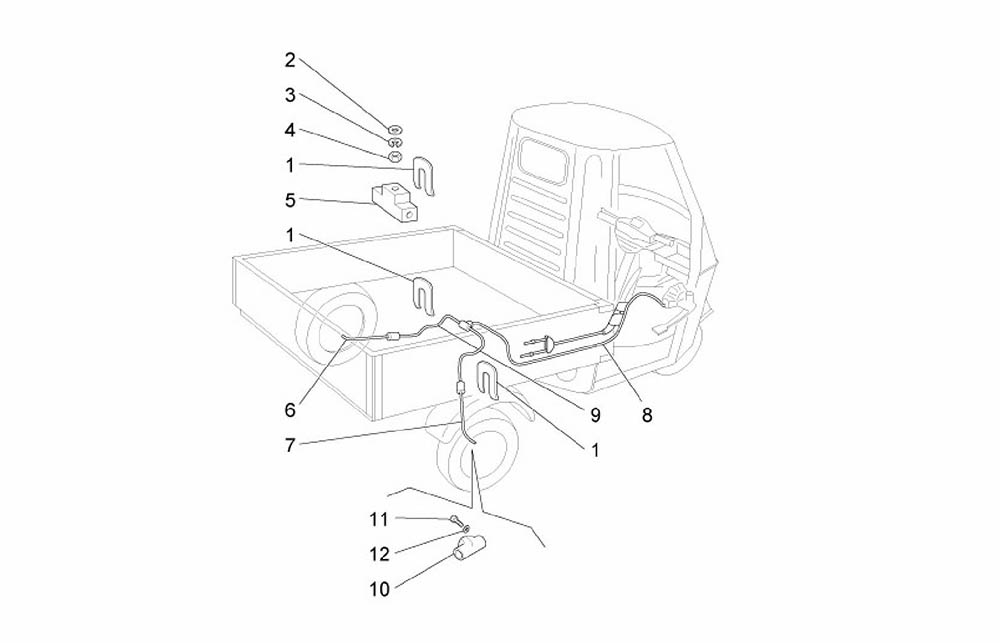 2
3
4
1
5
1
6
7
9
8
1
11
12
10