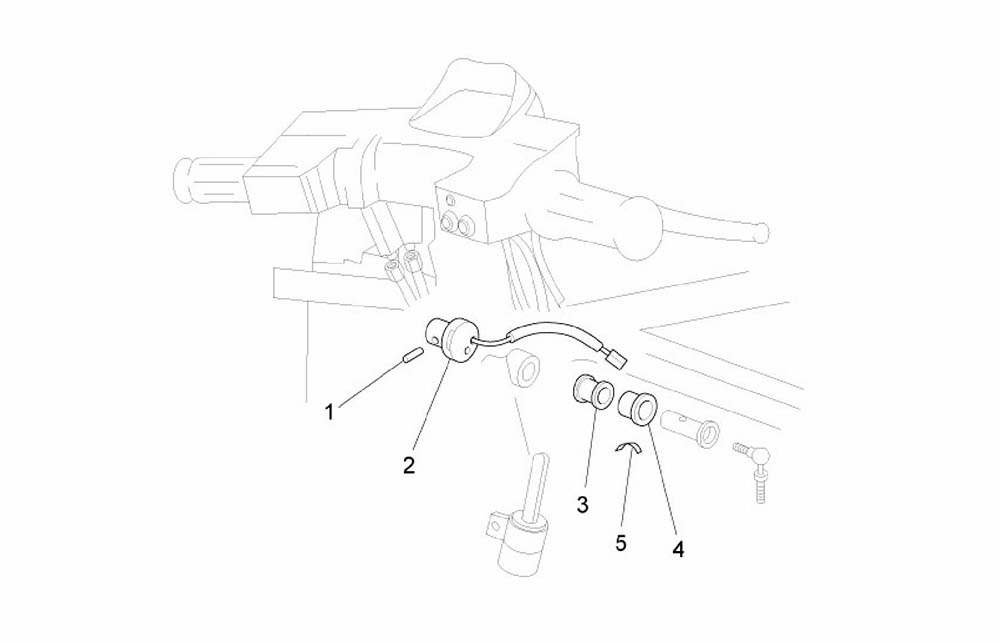 1
2
3
5
4