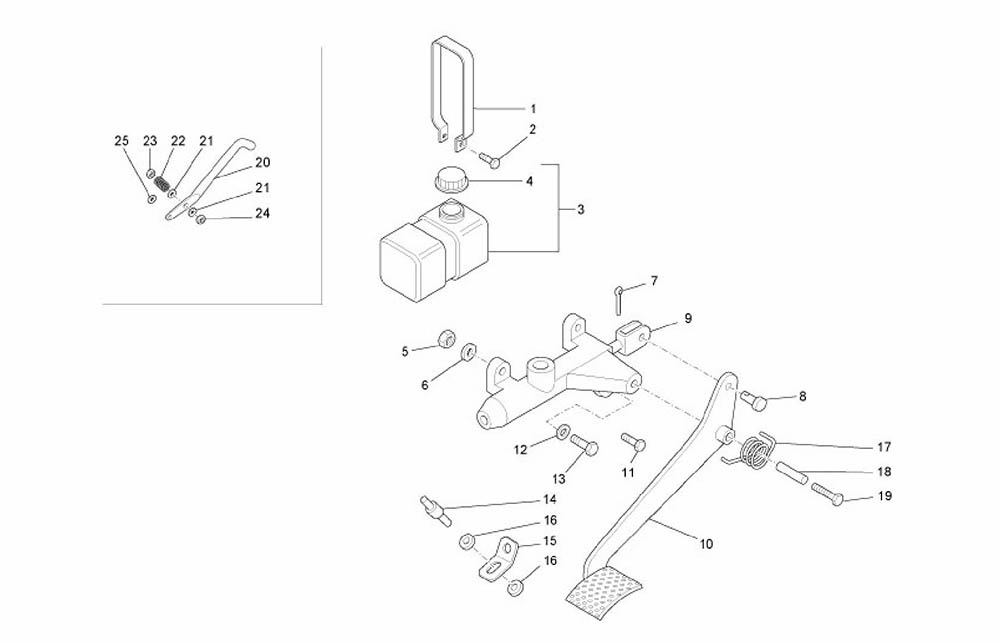 25
23
22
21
20
21
24

1
2
4
3
7
9
5
6
8
12
13
11
17
18
19
14
16
15
16
10