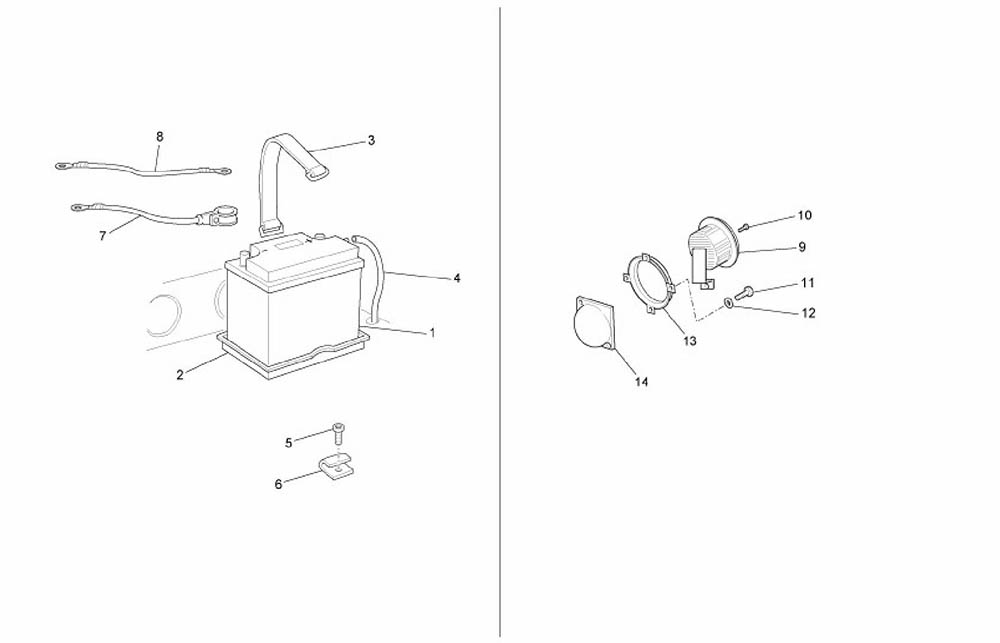 8
3
7
4
1
2
5
6
10
9
11
12
13
14