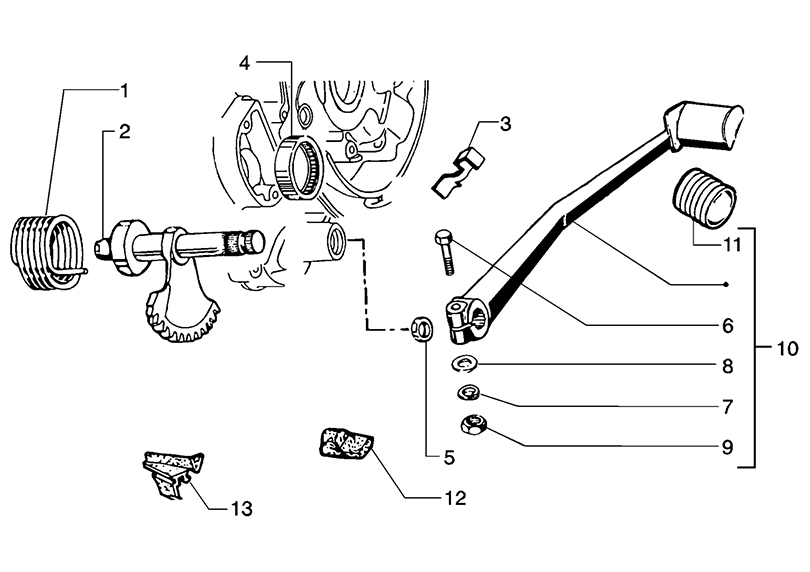 4
1
2
3
11
6
10
8
7
9
5
12
13