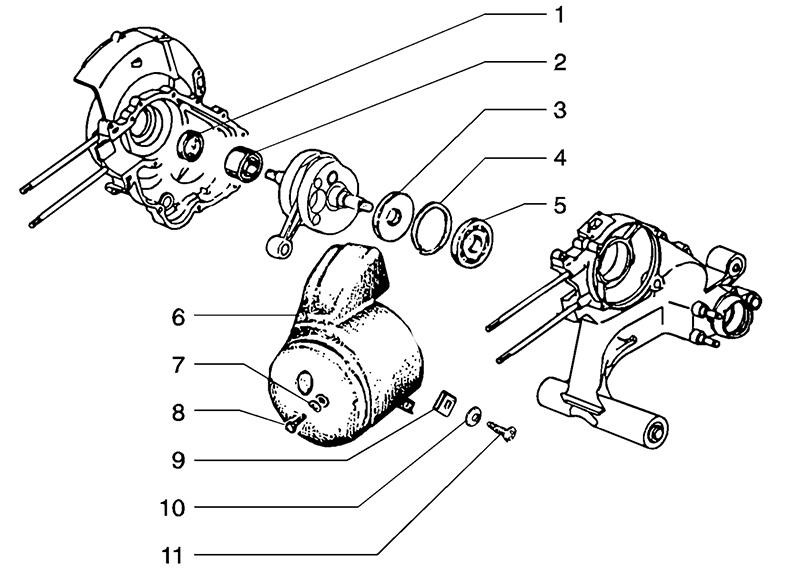 1
2
3
4
5
6
7
8
9
10
11